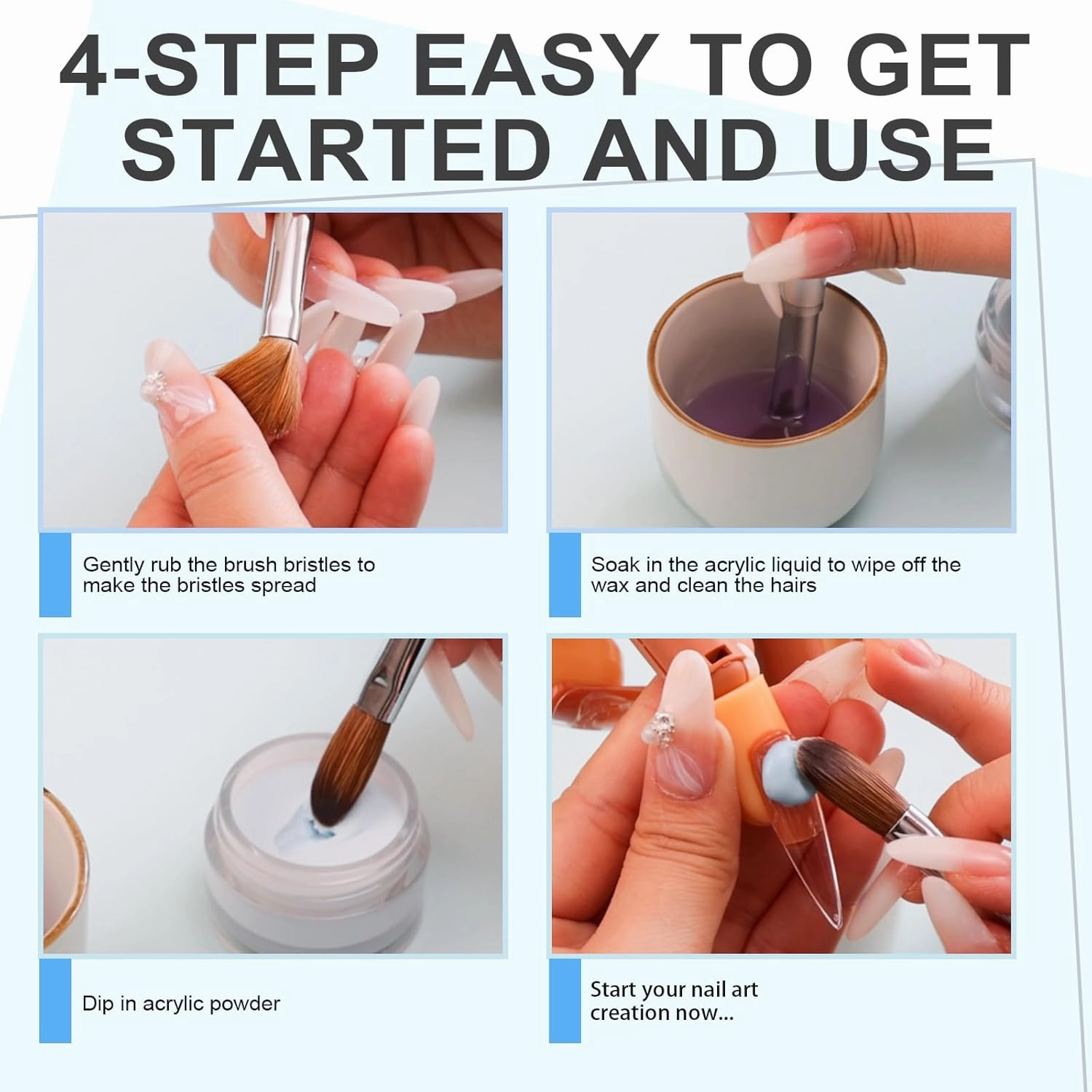 4-STEP EASY TO GET STARTED AND USE

Gently rub the brush bristles to make the bristles spread

Soak in the acrylic liquid to wipe off the wax and clean the hairs

Dip in acrylic powder

Start your nail art creation now...