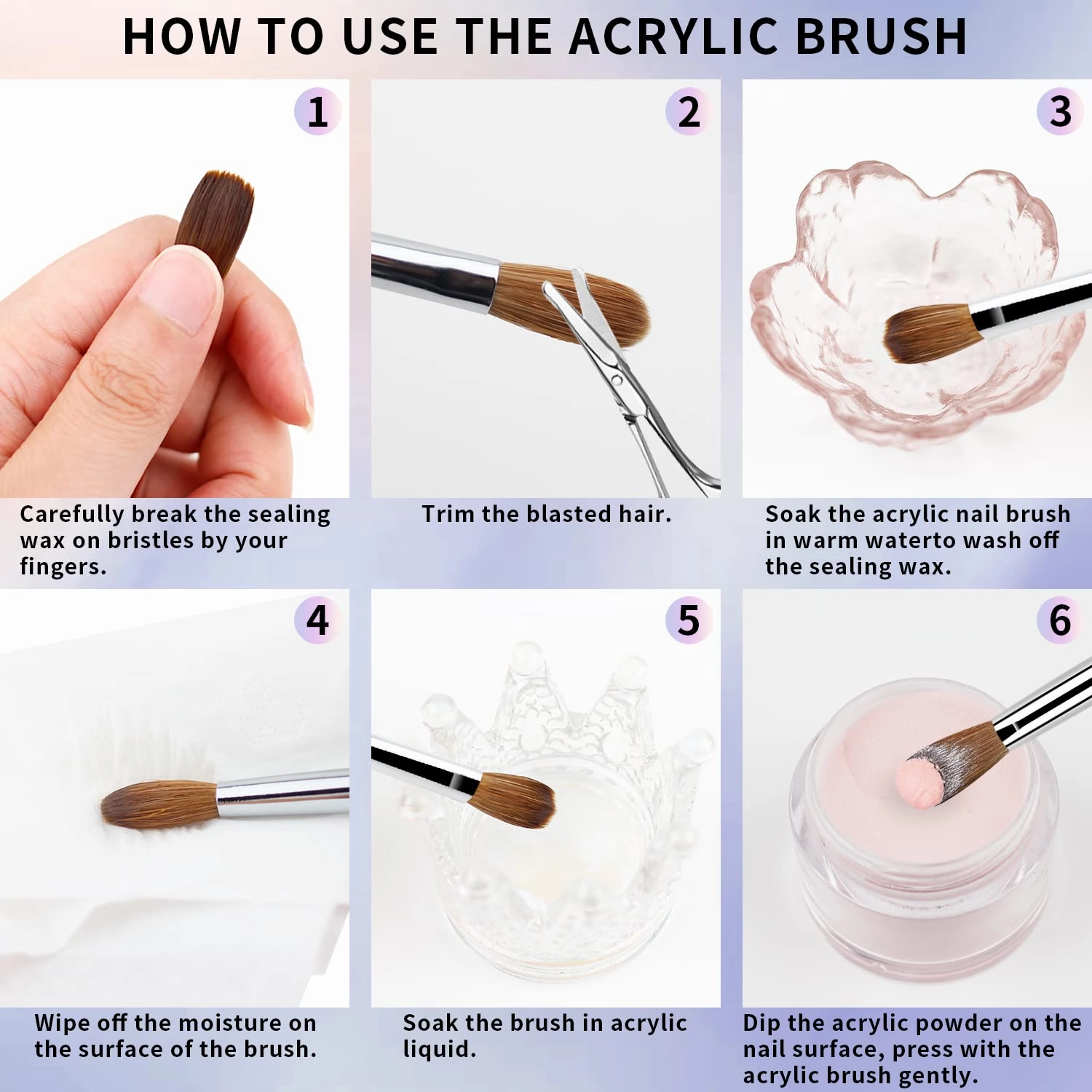 HOW TO USE THE ACRYLIC BRUSH

1

Carefully break the sealing wax on bristles by your fingers.

2

Trim the blasted hair.

3

Soak the acrylic nail brush in warm waterto wash off the sealing wax.

4

Wipe off the moisture on the surface of the brush.

5

Soak the brush in acrylic liquid.

6

Dip the acrylic powder on the nail surface, press with the acrylic brush gently.