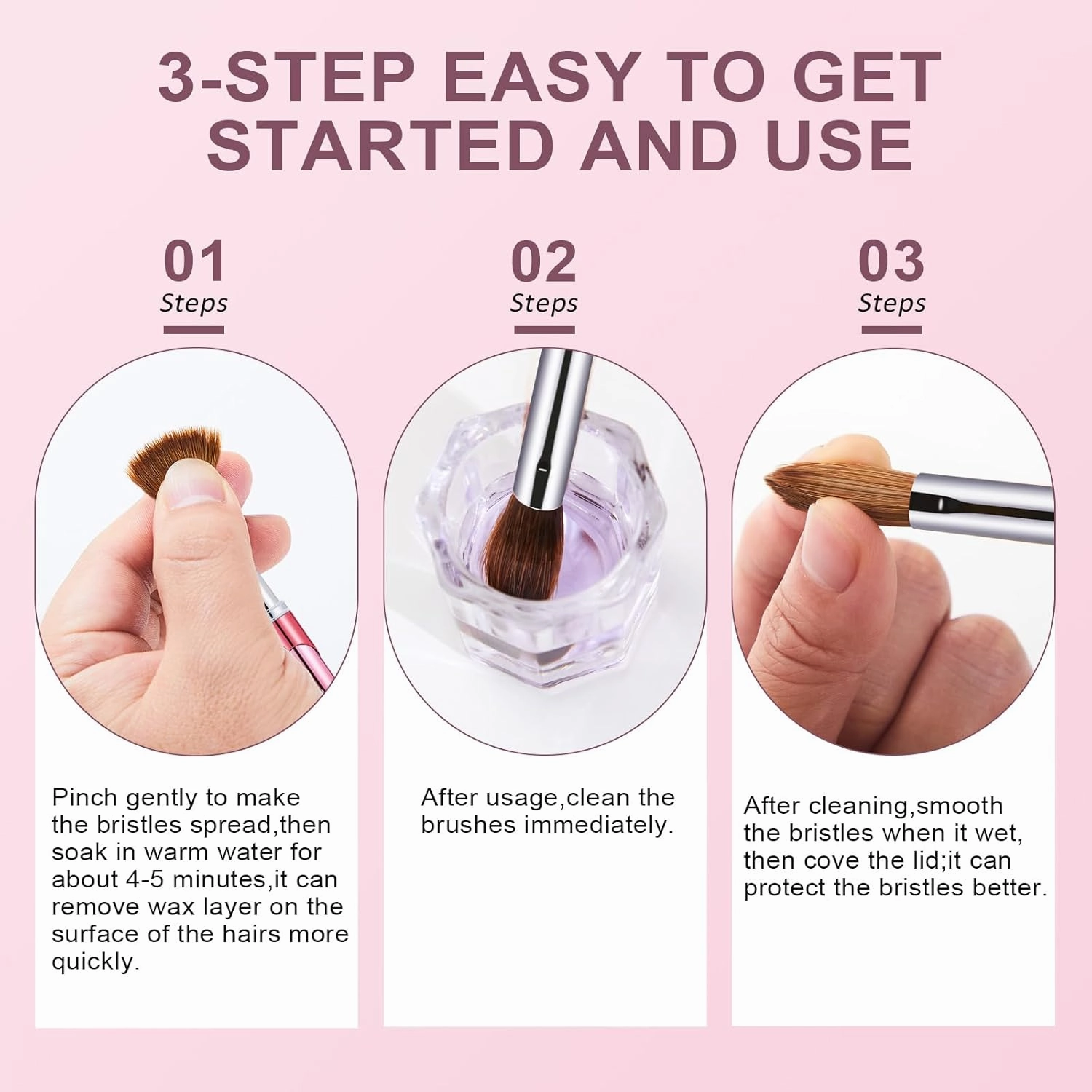 3-STEP EASY TO GET STARTED AND USE

01
Steps

Pinch gently to make the bristles spread,then soak in warm water for about 4-5 minutes,it can remove wax layer on the surface of the hairs more quickly.

02
Steps

After usage,clean the brushes immediately.

03
Steps

After cleaning,smooth the bristles when it wet, then cove the lid;it can protect the bristles better.