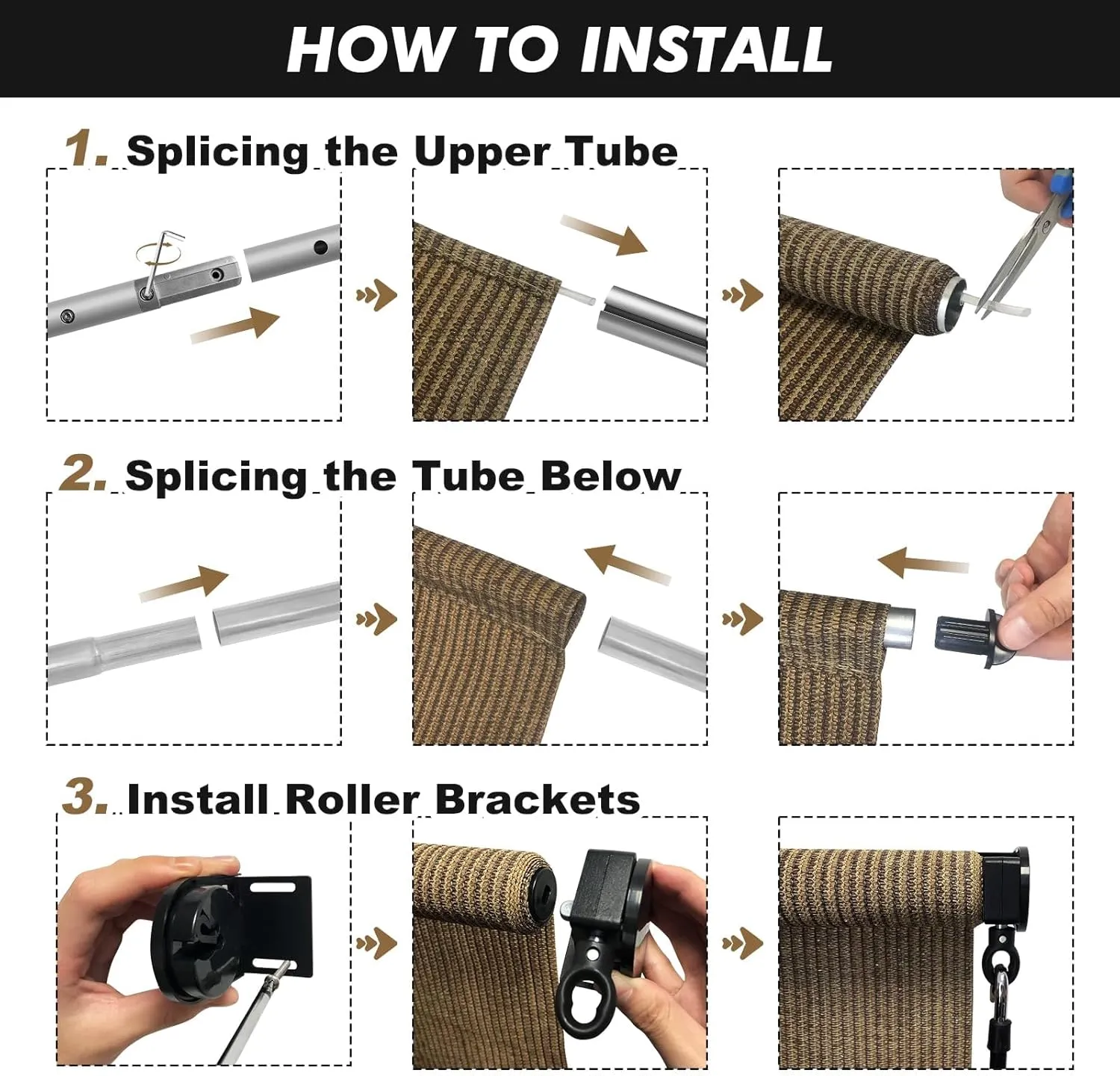 HOW TO INSTALL

1. Splicing the Upper Tube

2. Splicing the Tube Below

3. Install Roller Brackets