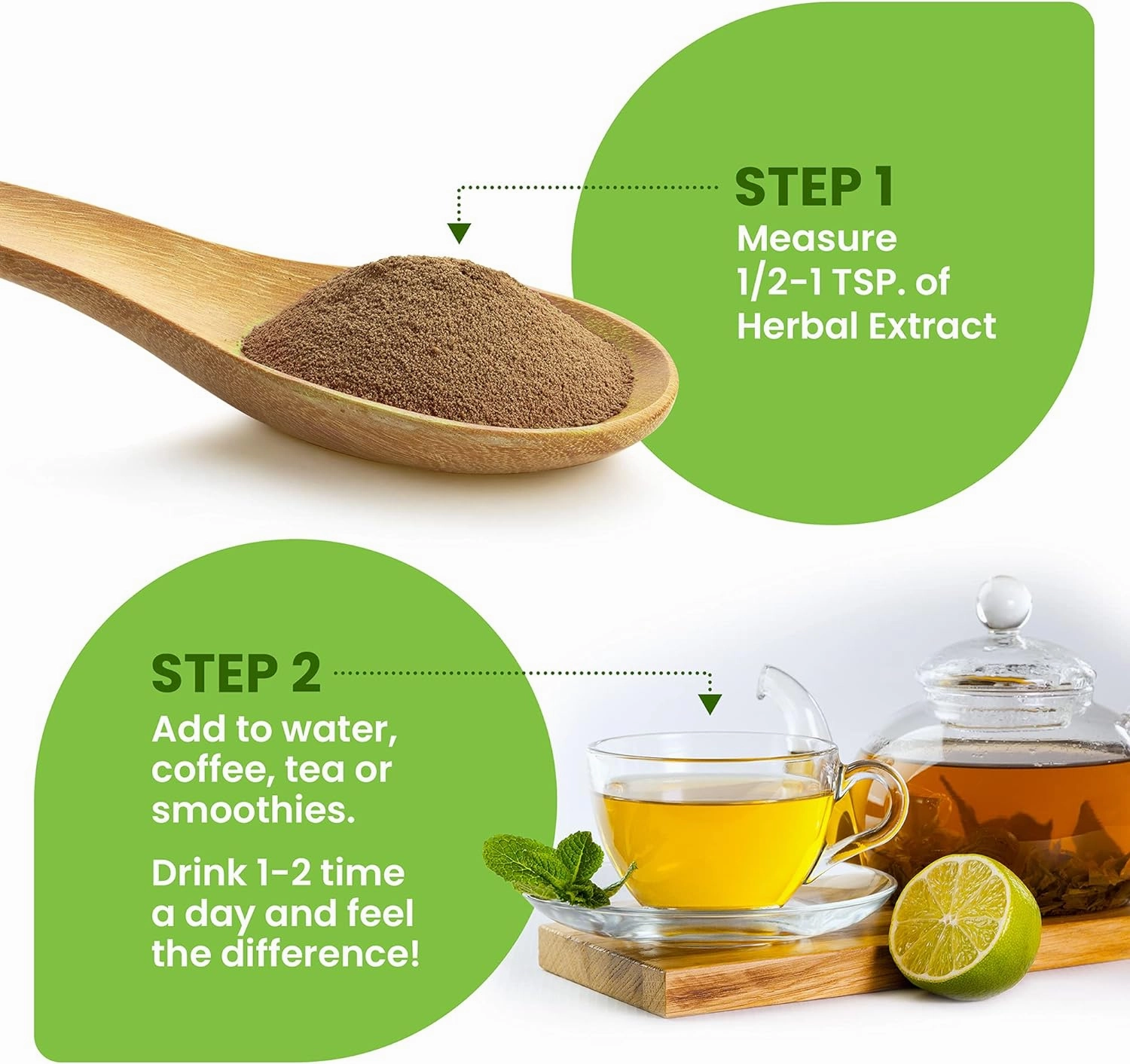 STEP 1
Measure 1/2-1 TSP. of Herbal Extract

STEP 2
Add to water, coffee, tea or smoothies.

Drink 1-2 time a day and feel the difference!