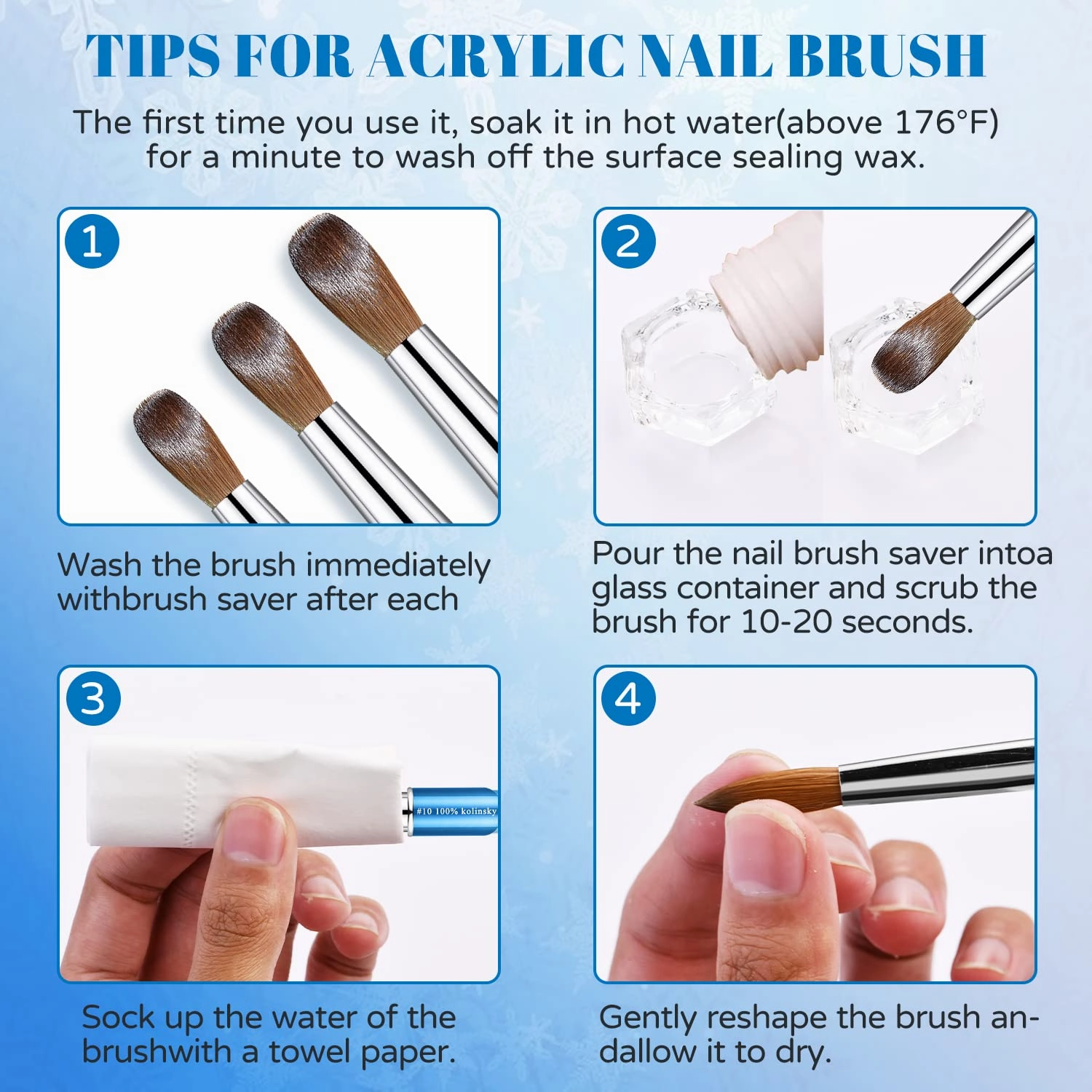 TIPS FOR ACRYLIC NAIL BRUSH

The first time you use it, soak it in hot water(above 176°F) for a minute to wash off the surface sealing wax.

1

Wash the brush immediately withbrush saver after each

2

Pour the nail brush saver intoa glass container and scrub the brush for 10-20 seconds.

3

#10 100% kolinsky

Sock up the water of the brushwith a towel paper.

4

Gently reshape the brush andallow it to dry.