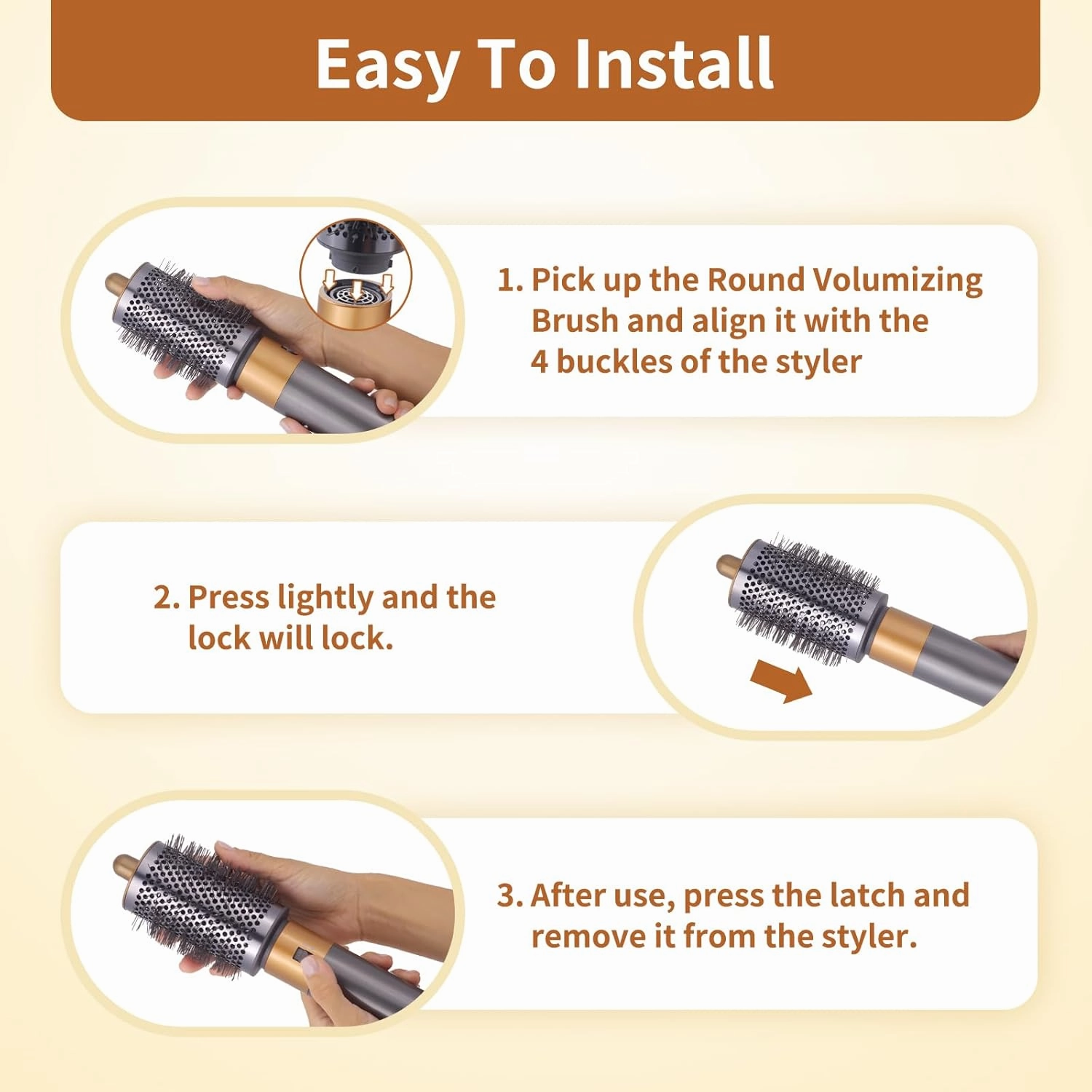 Easy To Install

1. Pick up the Round Volumizing Brush and align it with the 4 buckles of the styler

2. Press lightly and the lock will lock.

3. After use, press the latch and remove it from the styler.